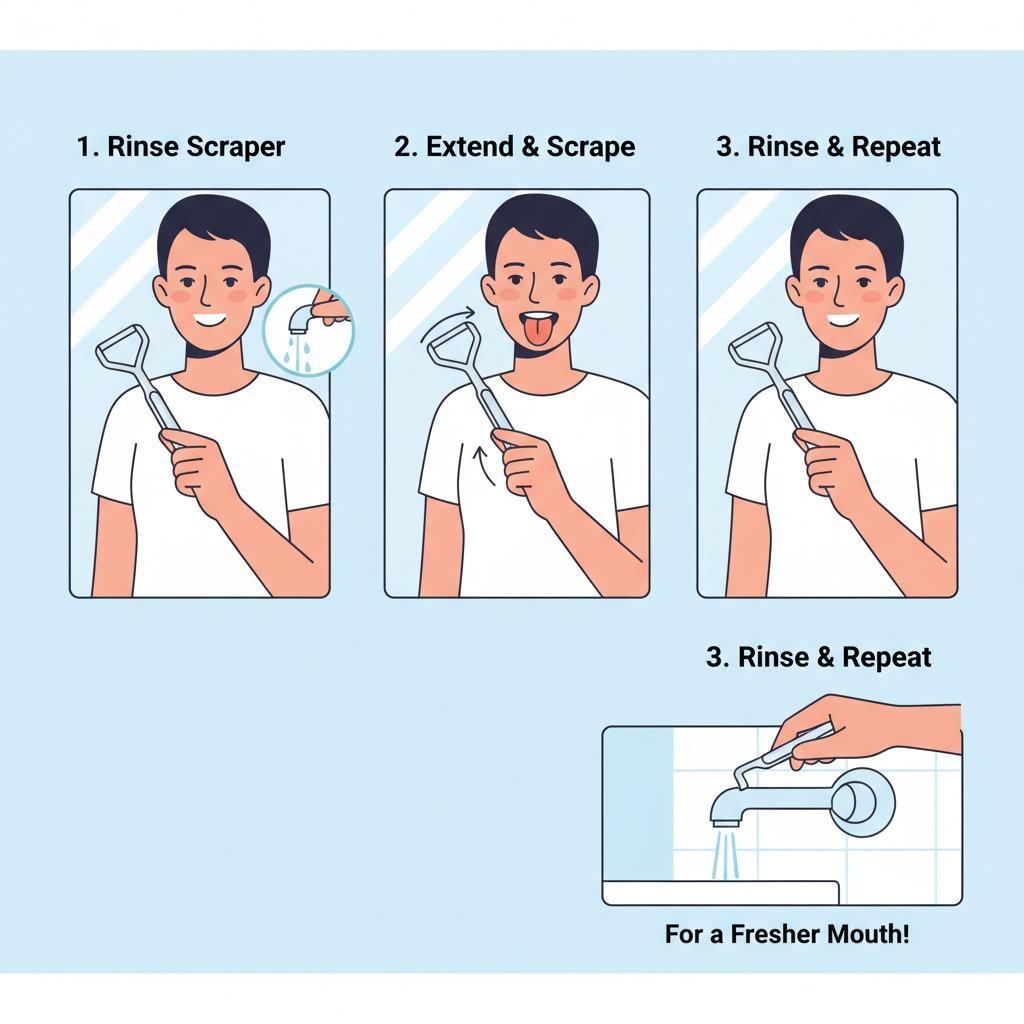 1. Rinse Scraper

2. Extend & Scrape

3. Rinse & Repeat

3. Rinse & Repeat

For a Fresher Mouth!